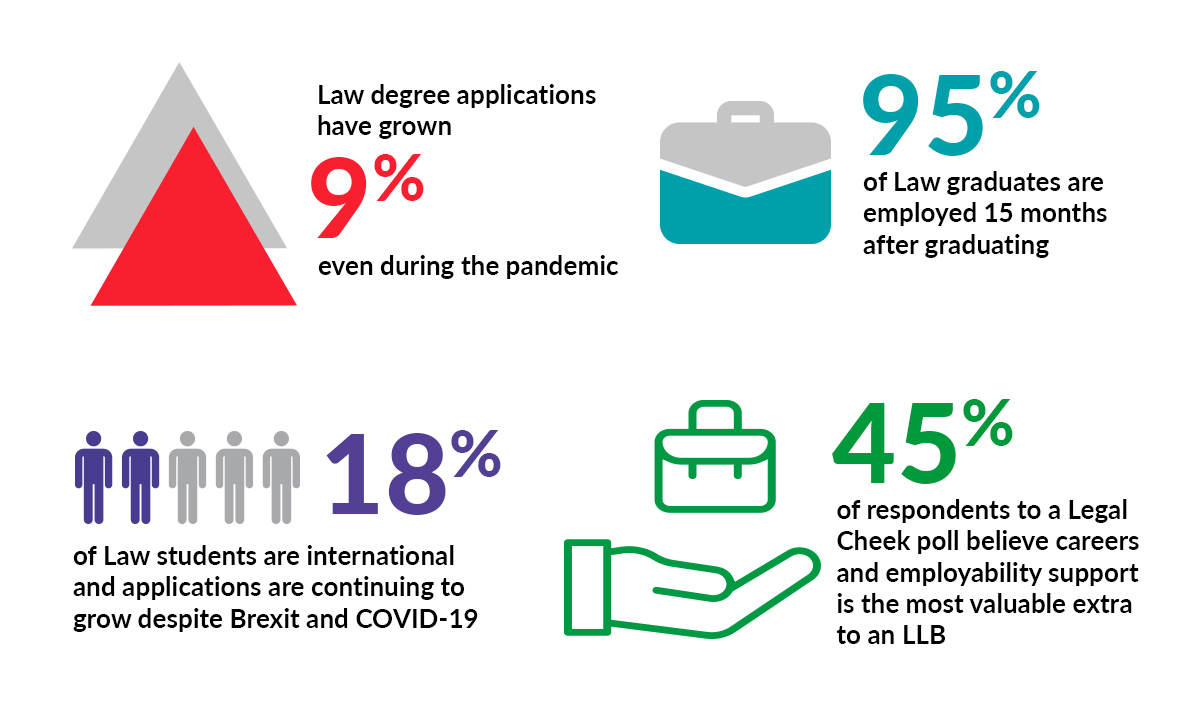 Law degree applications have grown

9%

even during the pandemic

95%

of Law graduates are employed 15 months after graduating

18%

of Law students are international and applications are continuing to grow despite Brexit and COVID-19

45%

of respondents to a Legal Cheek poll believe careers and employability support is the most valuable extra to an LLB