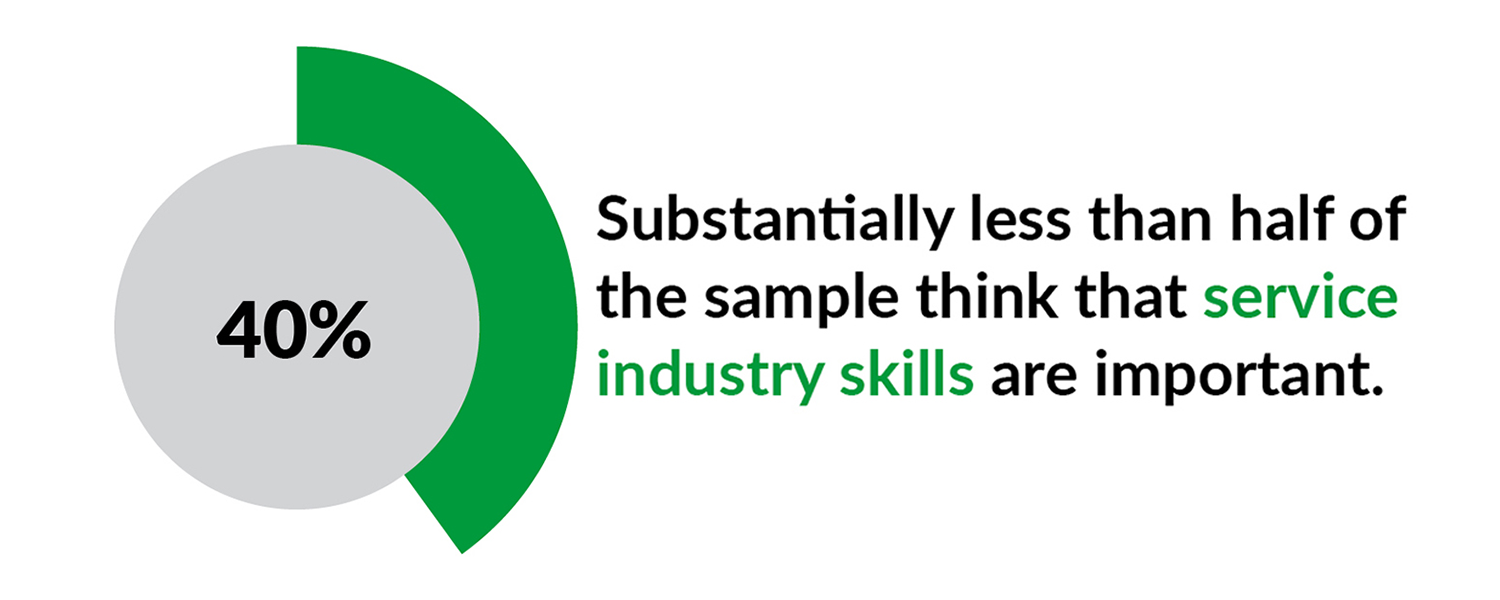 40%

Substantially less than half of the sample think that service industry skills are important.