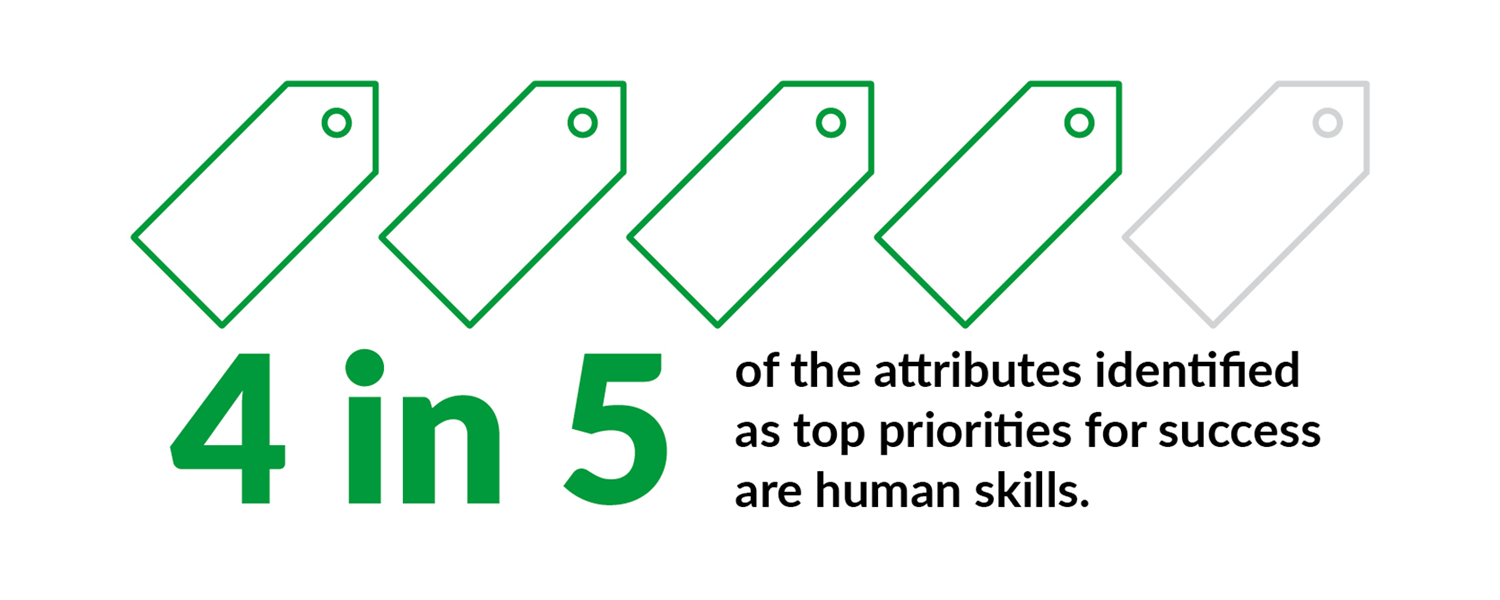 4 in 5

of the attributes identified as top priorities for success are human skills.