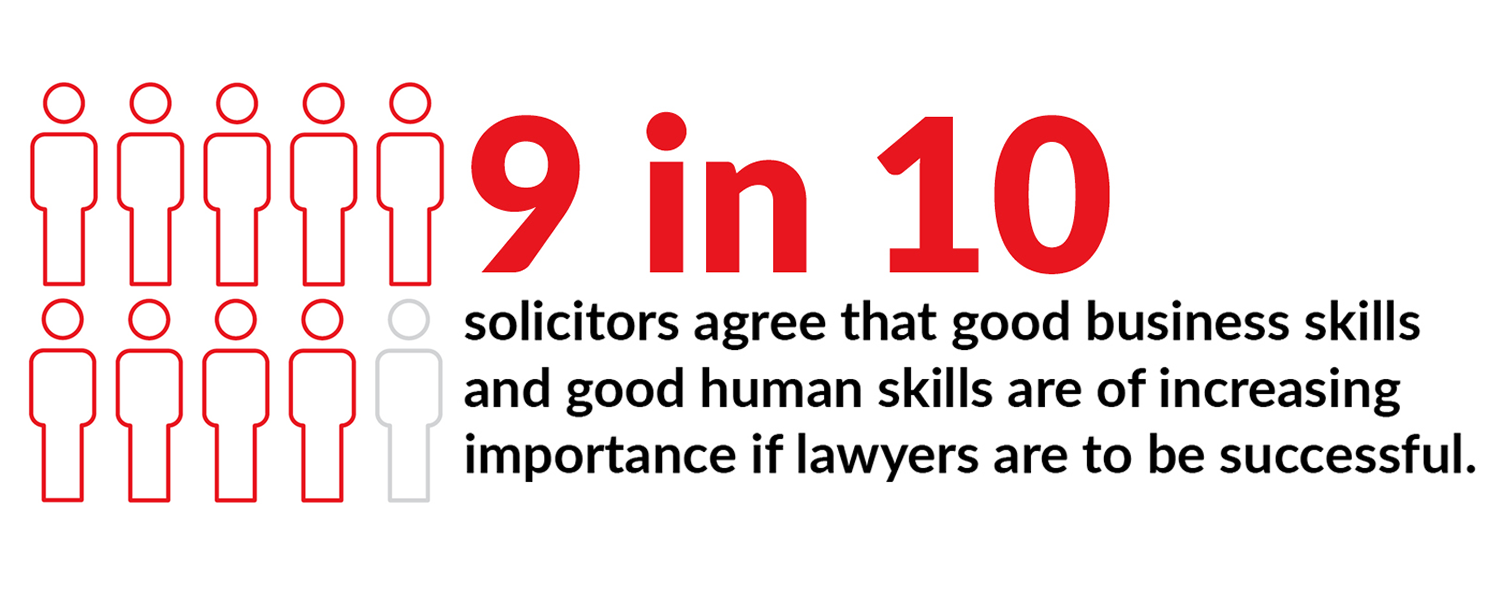 9 in 10

solicitors agree that good business skills and good human skills are of increasing importance if lawyers are to be successful.